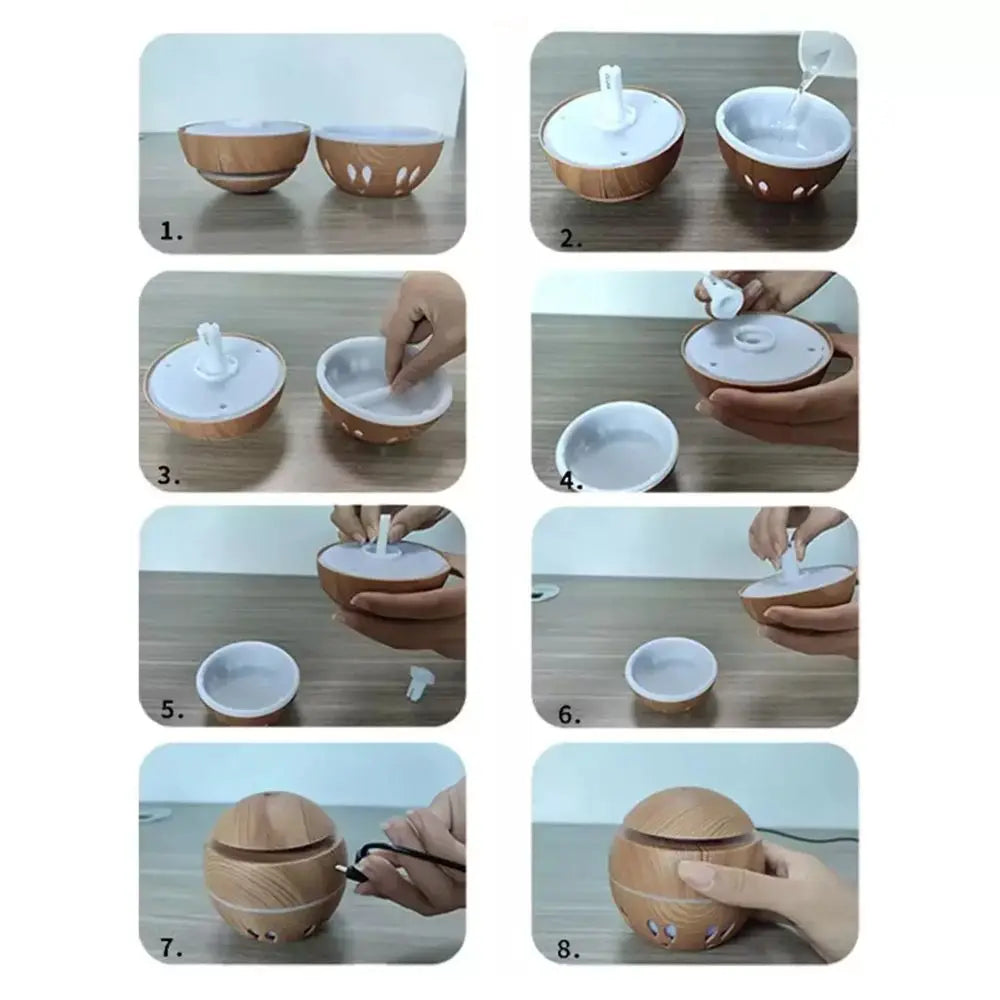 1.

2.

3.

4.

5.

6.

7.

8.